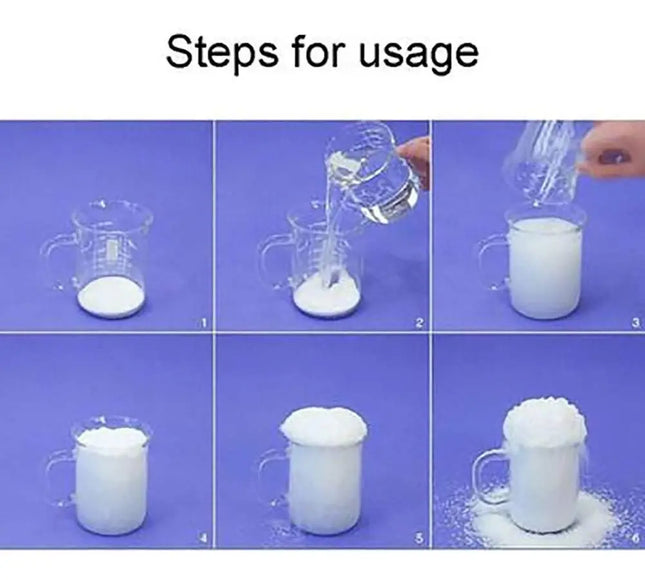 Steps for usage

1

2

3

4

5

6