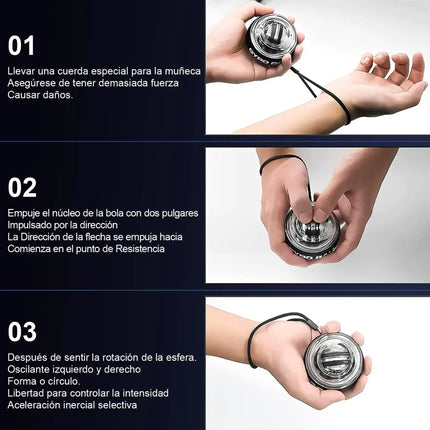 01

Llevar una cuerda especial para la muñeca
Asegúrese de tener demasiada fuerza
Causar daños.

02

Empuje el núcleo de la bola con dos pulgares
Impulsado por la dirección
La Dirección de la flecha se empuja hacia
Comienza en el punto de Resistencia

03

Después de sentir la rotación de la esfera.
Oscilante izquierdo y derecho
Forma o círculo.
Libertad para controlar la intensidad
Aceleración inercial selectiva